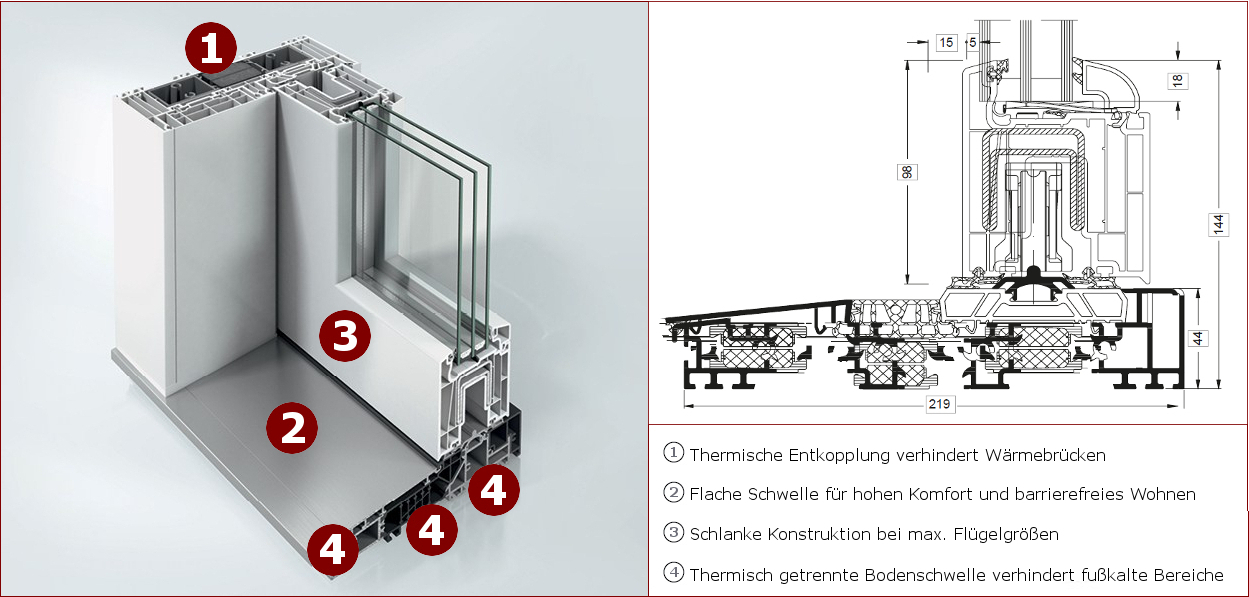 1

3

2

4

4

4

15

5

18

98

144

44

219

① Thermische Entkopplung verhindert Wärmebrücken

② Flache Schwelle für hohen Komfort und barrierefreies Wohnen

③ Schlanke Konstruktion bei max. Flügelgrößen

④ Thermisch getrennte Bodenschwelle verhindert fußkalte Bereiche