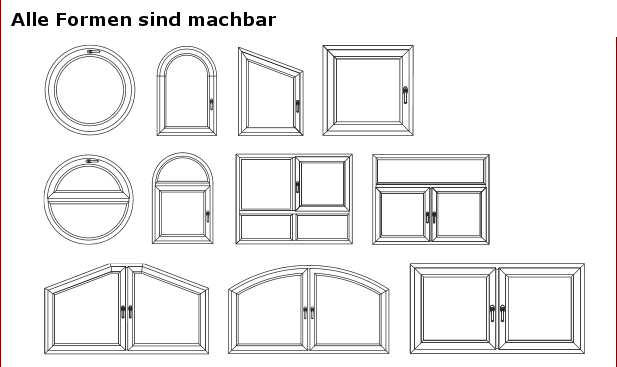 Alle Formen sind machbar